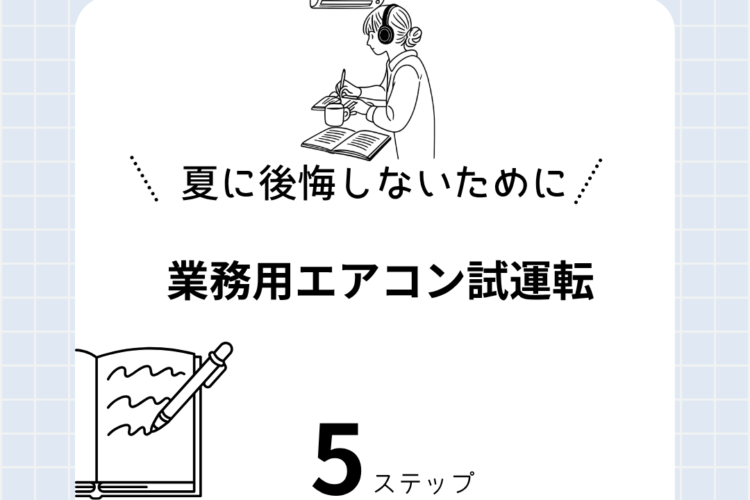 夏に後悔しないために

業務用エアコン試運転

5ステップ